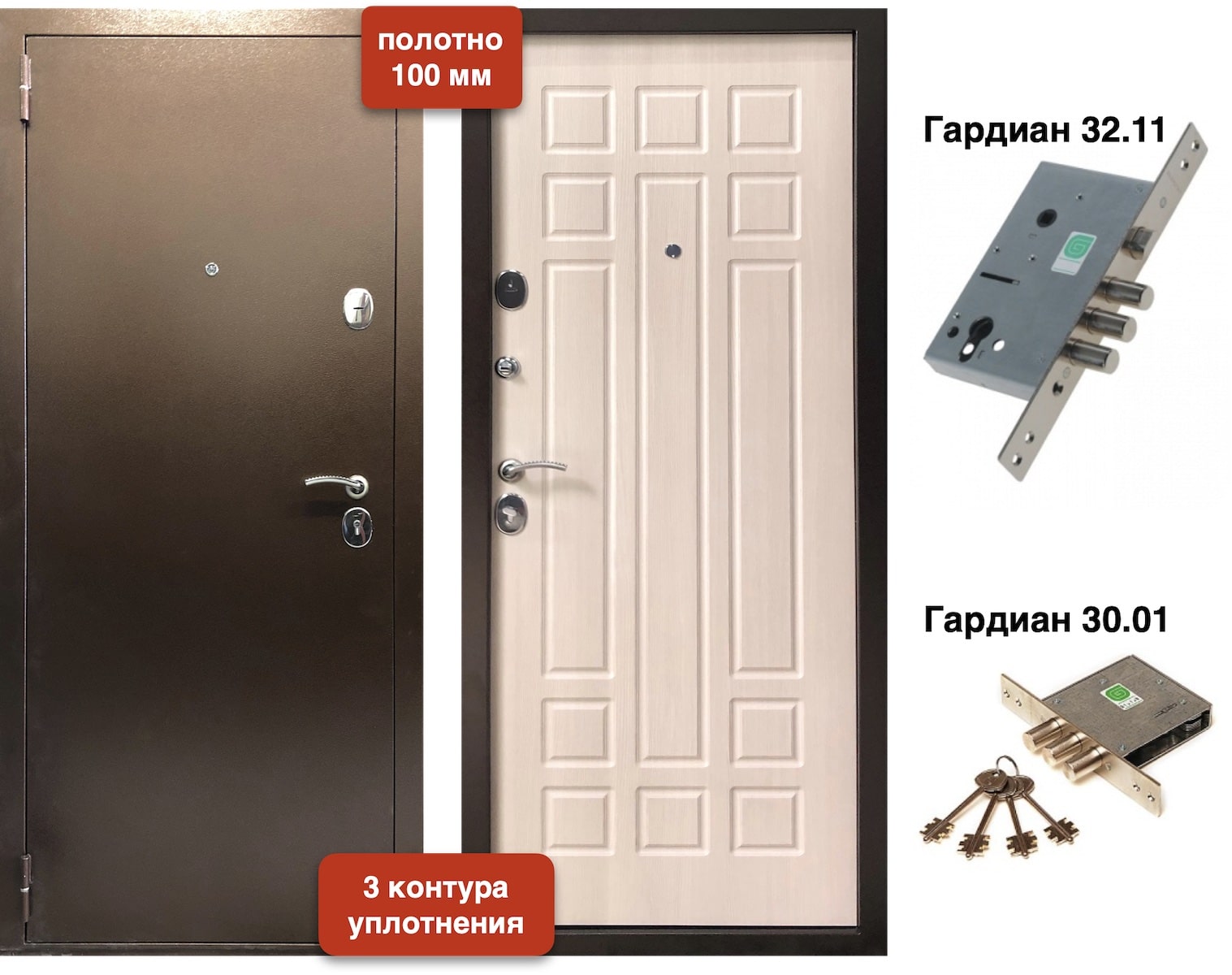 полотно
100 мм

Гардиан 32.11

Гардиан 30.01

3 контура
уплотнения