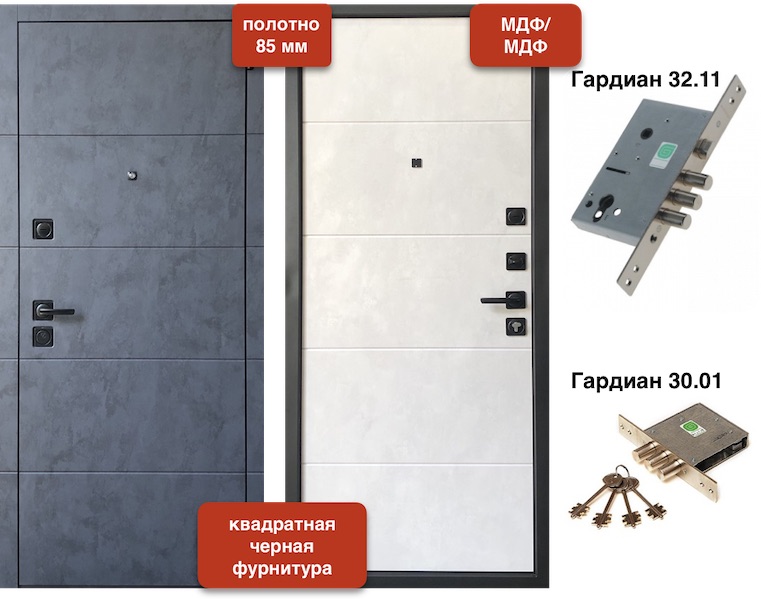 полотно 85 мм

МДФ/ МДФ

Гардиан 32.11

Гардиан 30.01

квадратная черная фурнитура