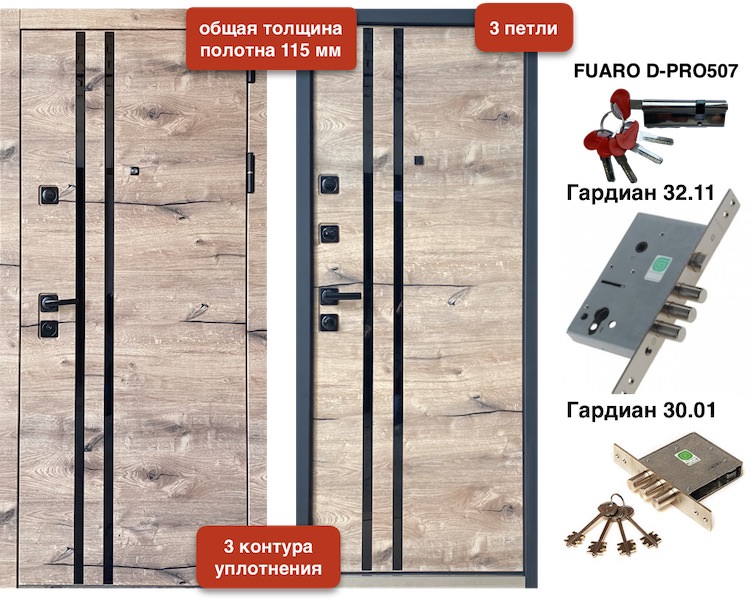 общая толщина полотна 115 мм

3 петли

FUARO D-PRO507

Гардиан 32.11

Гардиан 30.01

3 контура уплотнения